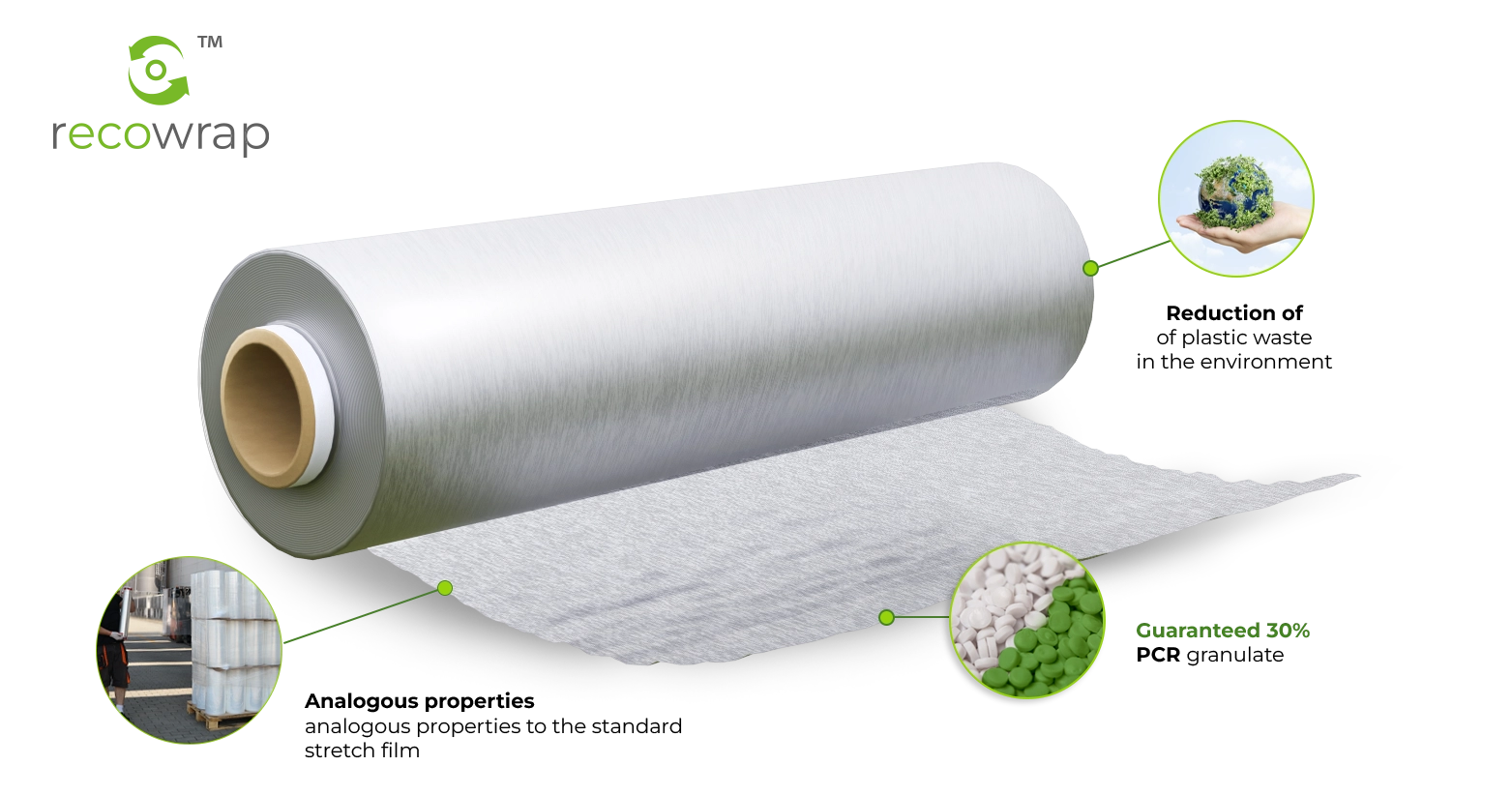 TM
recowrap

Reduction of
of plastic waste
in the environment

Guaranteed 30%
PCR granulate

Analogous properties
analogous properties to the standard stretch film